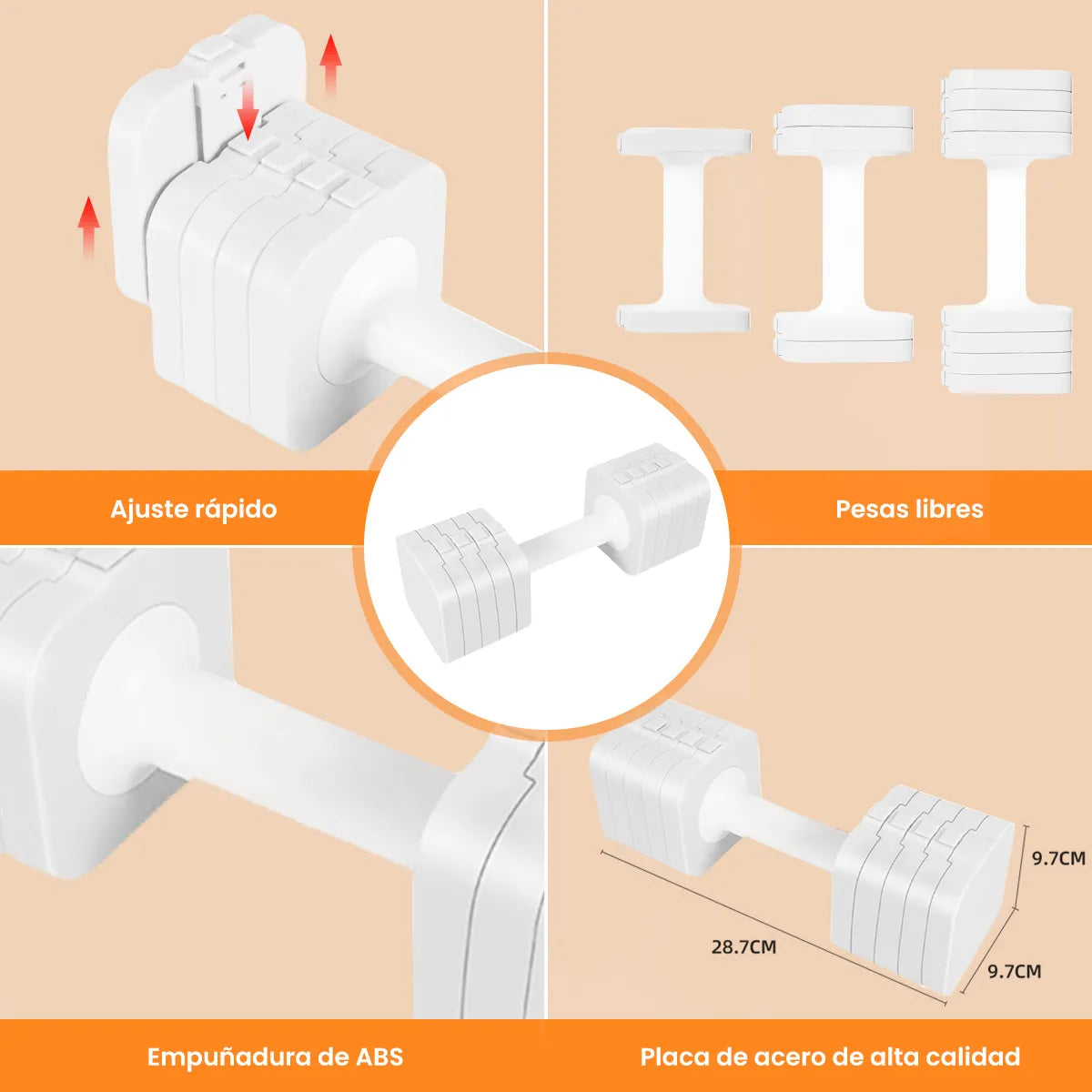 Ajuste rápido

Pesas libres

9.7CM

28.7CM

9.7CM

Empuñadura de ABS

Placa de acero de alta calidad